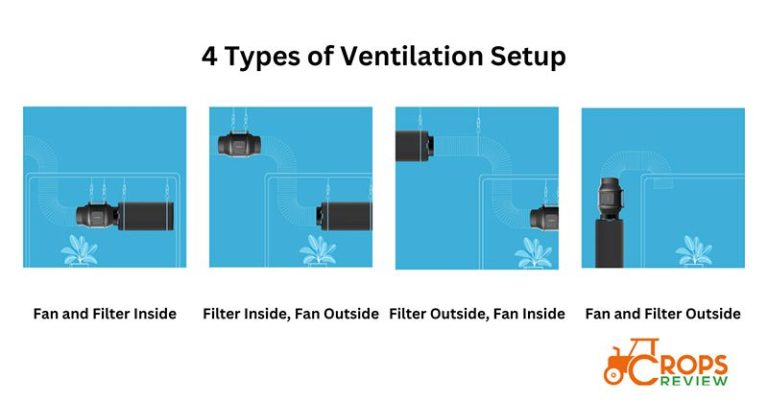 4 Types of Ventilation Setup

Fan and Filter Inside

Filter Inside, Fan Outside

Filter Outside, Fan Inside

Fan and Filter Outside

CROPS REVIEW